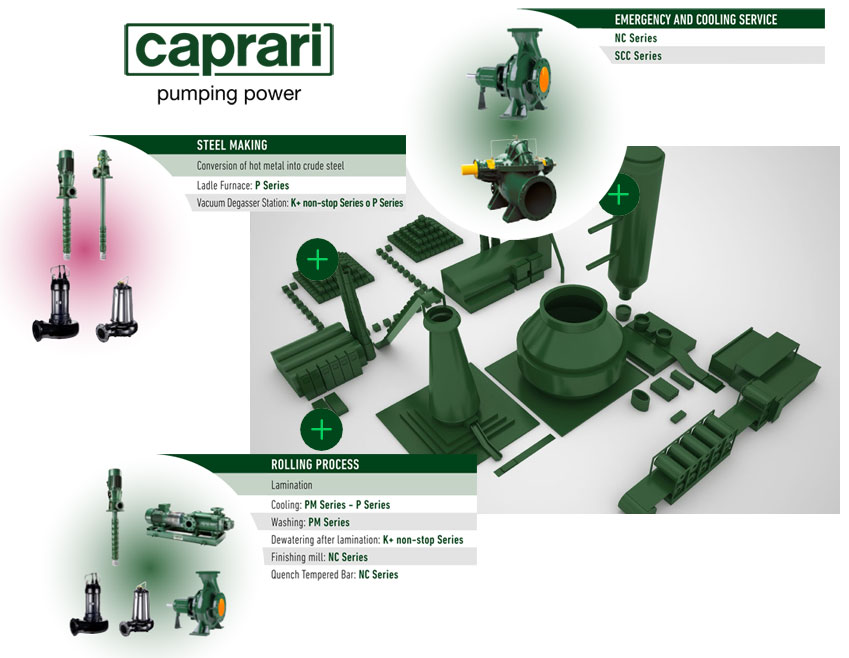 caprari
pumping power

EMERGENCY AND COOLING SERVICE
NC Series
SCC Series

STEEL MAKING
Conversion of hot metal into crude steel
Ladle Furnace: P Series
Vacuum Degasser Station: K+ non-stop Series o P Series

ROLLING PROCESS
Lamination
Cooling: PM Series - P Series
Washing: PM Series
Dewatering after lamination: K+ non-stop Series
Finishing mill: NC Series
Quench Tempered Bar: NC Series